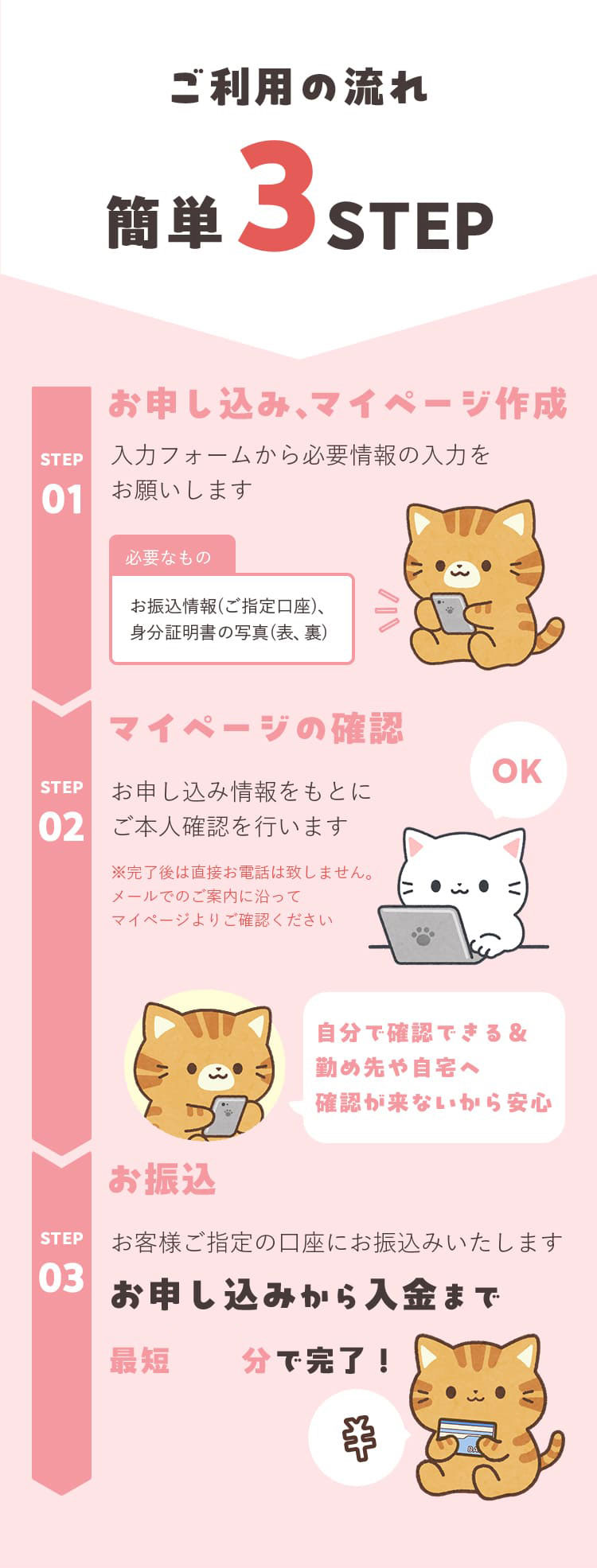 ご利用の流れ

簡単3STEP

STEP 01

お申し込み、マイページ作成

入力フォームから必要情報の入力をお願いします

必要なもの

お振込情報(ご指定口座)、身分証明書の写真(表、裏)

STEP 02

マイページの確認

お申し込み情報をもとにご本人確認を行います

※完了後は直接お電話は致しません。メールでのご案内に沿ってマイページよりご確認ください

OK

自分で確認できる&勤め先や自宅へ確認が来ないから安心

STEP 03

お振込

お客様ご指定の口座にお振込みいたします

お申し込みから入金まで

最短　分で完了!

¥